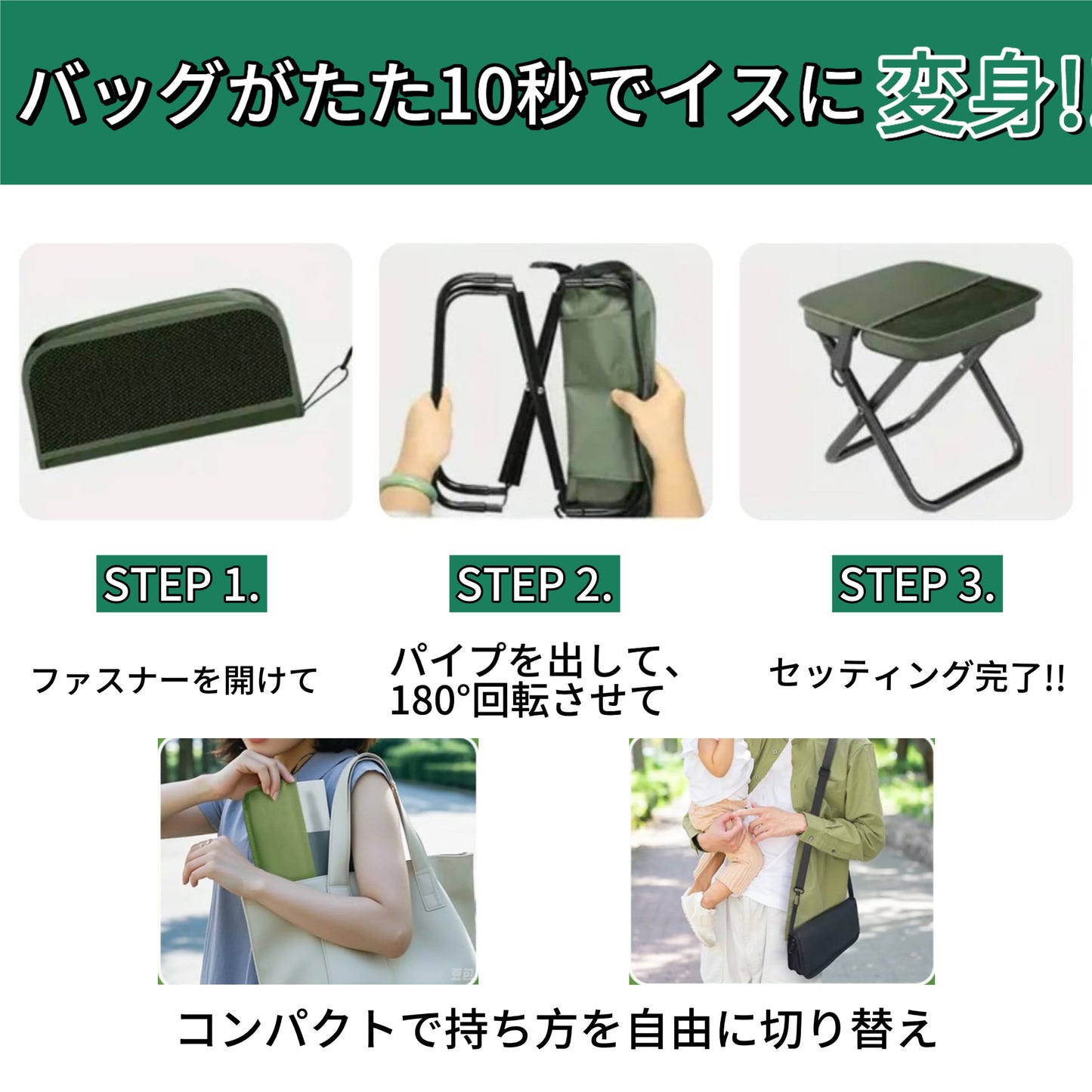 バッグがたた10秒でイスに変身!!

STEP 1.

ファスナーを開けて

STEP 2.

パイプを出して、180°回転させて

STEP 3.

セッティング完了!!

豆包

コンパクトで持ち方を自由に切り替え